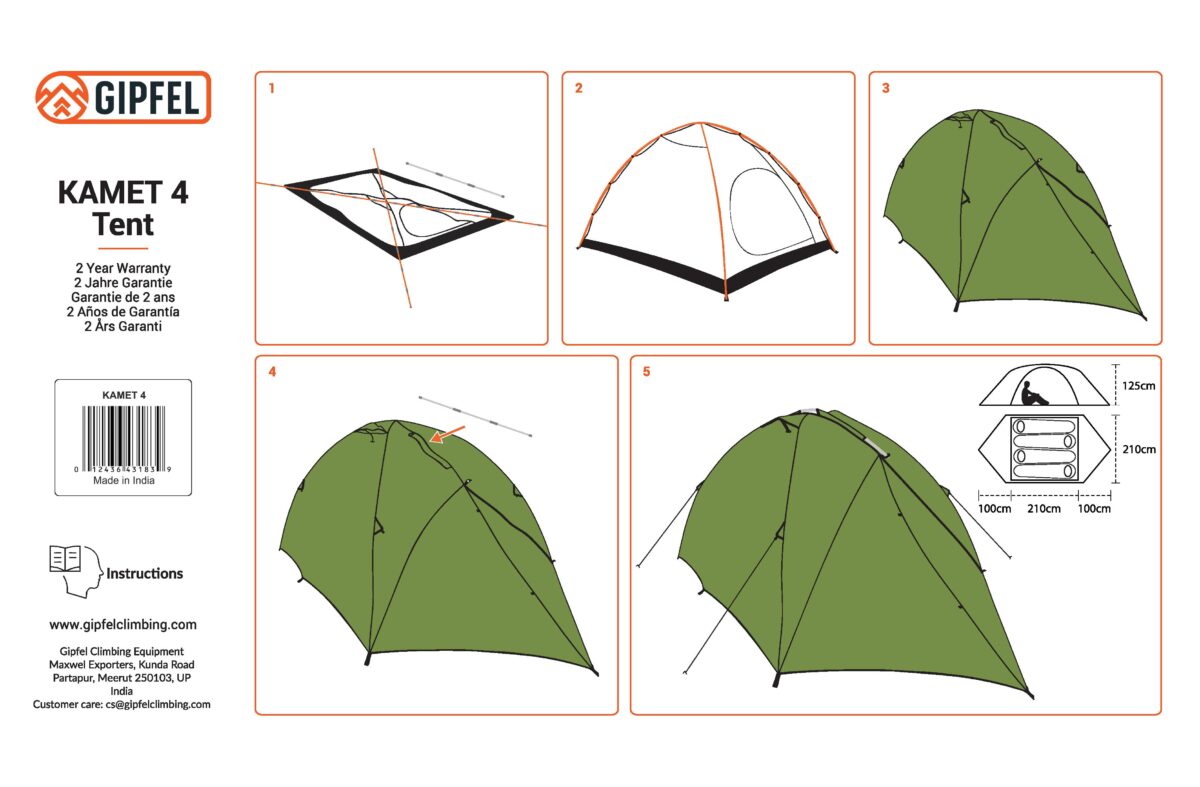 GIPFEL

KAMET 4
Tent

2 Year Warranty
2 Jahre Garantie
Garantie de 2 ans
2 Años de Garantía
2 Års Garanti

KAMET 4
0 12436 43183 9
Made in India

Instructions

www.gipfelclimbing.com

Gipfel Climbing Equipment
Maxwel Exporters, Kunda Road
Partapur, Meerut 250103, UP
India
Customer care: cs@gipfelclimbing.com

1

2

3

4

5

125cm

210cm

100cm 210cm 100cm