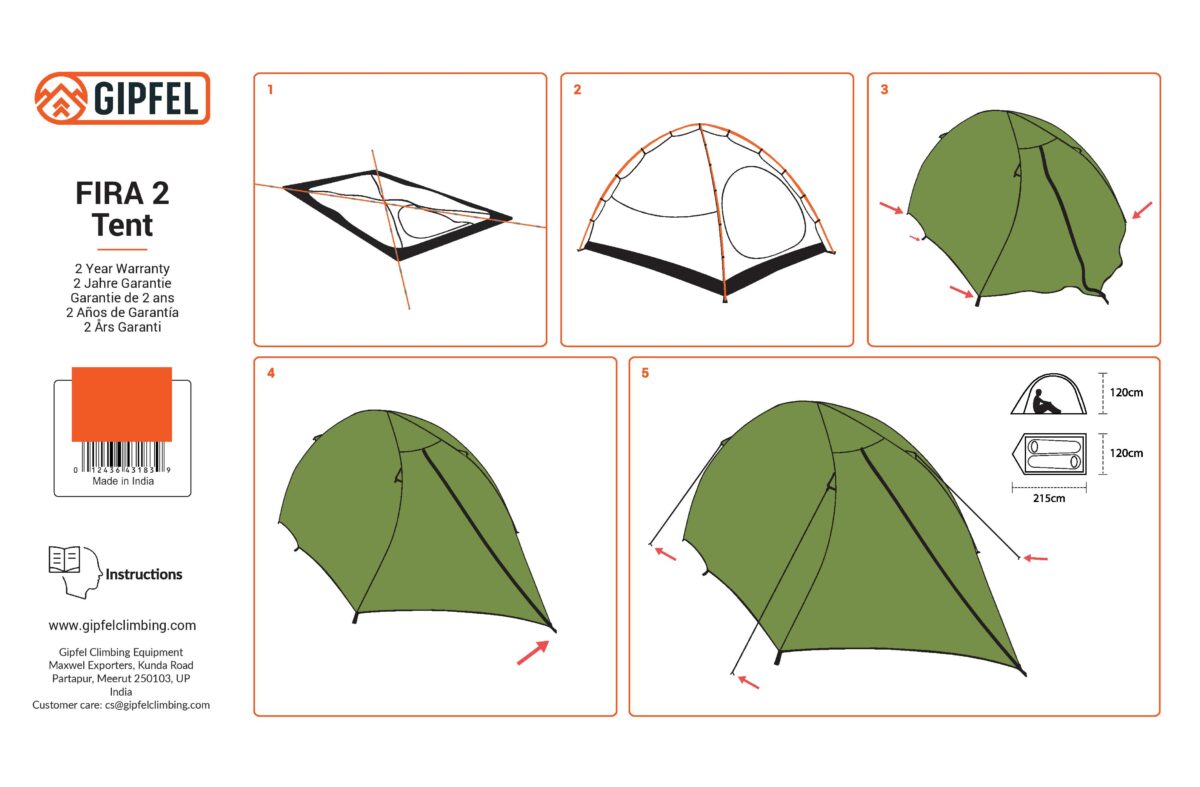 GIPFEL

FIRA 2
Tent

2 Year Warranty
2 Jahre Garantie
Garantie de 2 ans
2 Años de Garantía
2 Års Garanti

0 12436 43183 9
Made in India

Instructions

www.gipfelclimbing.com

Gipfel Climbing Equipment
Maxwel Exporters, Kunda Road
Partapur, Meerut 250103, UP
India
Customer care: cs@gipfelclimbing.com

1

2

3

4

5

120cm

120cm

215cm